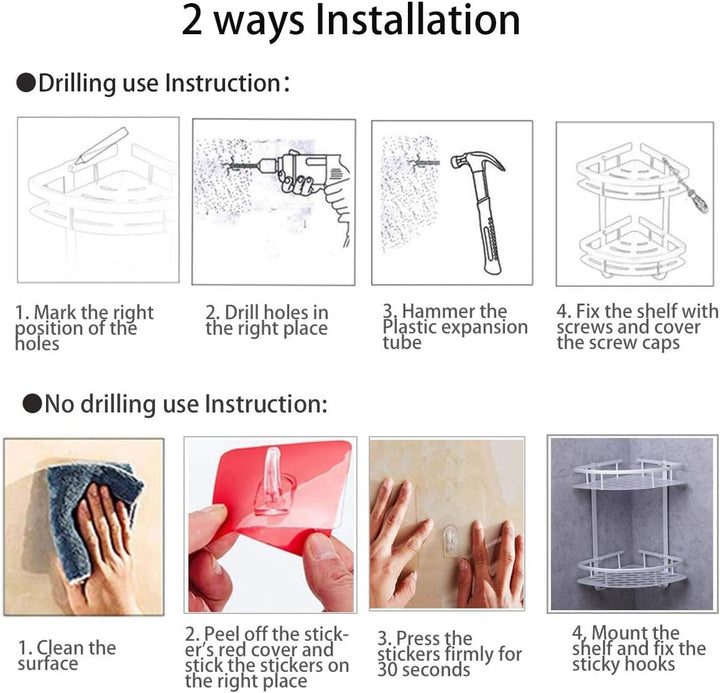 2 ways Installation

●Drilling use Instruction:

1. Mark the right position of the holes

2. Drill holes in the right place

3. Hammer the Plastic expansion tube

4. Fix the shelf with screws and cover the screw caps

●No drilling use Instruction:

1. Clean the surface

2. Peel off the sticker's red cover and stick the stickers on the right place

3. Press the stickers firmly for 30 seconds

4. Mount the shelf and fix the sticky hooks