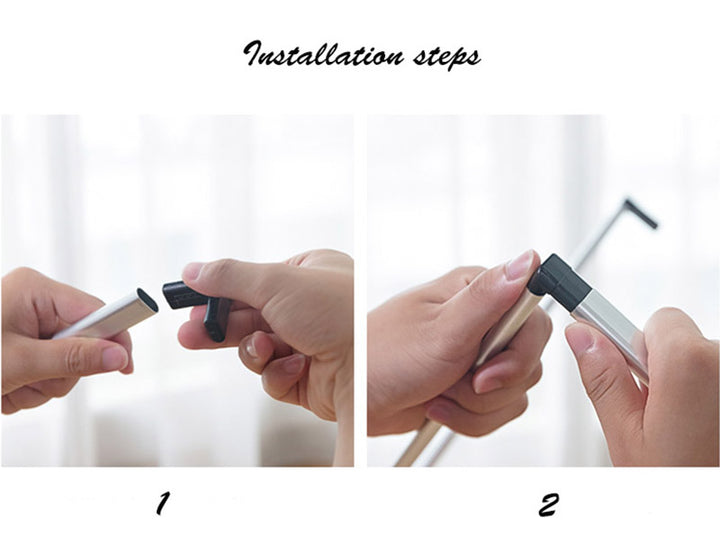 Installation steps

1

2